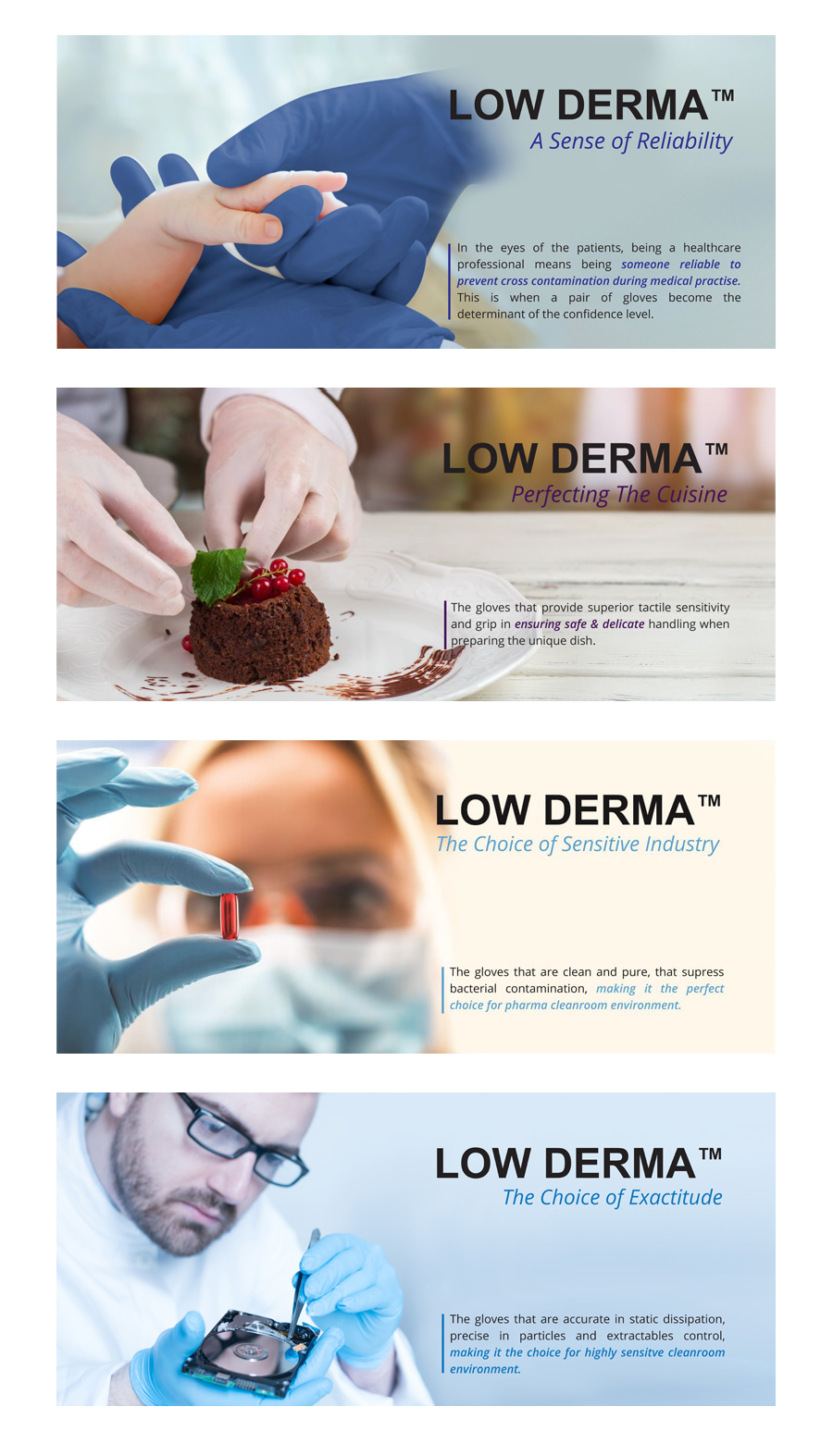 LOW DERMA™
A Sense of Reliability

In the eyes of the patients, being a healthcare professional means being someone reliable to prevent cross contamination during medical practise. This is when a pair of gloves become the determinant of the confidence level.

LOW DERMA™
Perfecting The Cuisine

The gloves that provide superior tactile sensitivity and grip in ensuring safe & delicate handling when preparing the unique dish.

LOW DERMA™
The Choice of Sensitive Industry

The gloves that are clean and pure, that supress bacterial contamination, making it the perfect choice for pharma cleanroom environment.

LOW DERMA™
The Choice of Exactitude

The gloves that are accurate in static dissipation, precise in particles and extractables control, making it the choice for highly sensitve cleanroom environment.